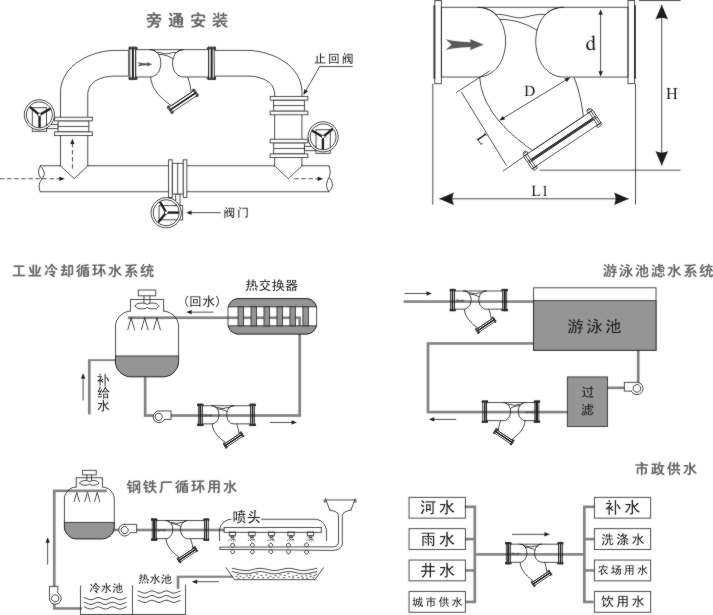 旁通安装

止回阀

阀门

d

D

L

H

L1

工业冷却循环水系统

热交换器

(回水)

补给水

游泳池滤水系统

游泳池

过滤

钢铁厂循环用水

喷头

冷水池

热水池

市政供水

河水

雨水

井水

城市供水

补水

洗涤水

农场用水

饮用水